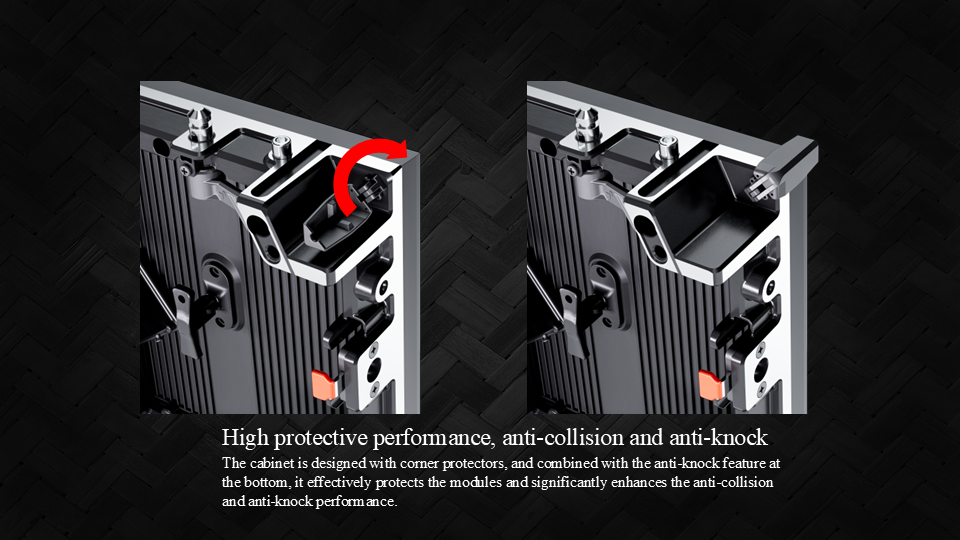 High protective performance, anti-collision and anti-knock

The cabinet is designed with corner protectors, and combined with the anti-knock feature at the bottom, it effectively protects the modules and significantly enhances the anti-collision and anti-knock performance.